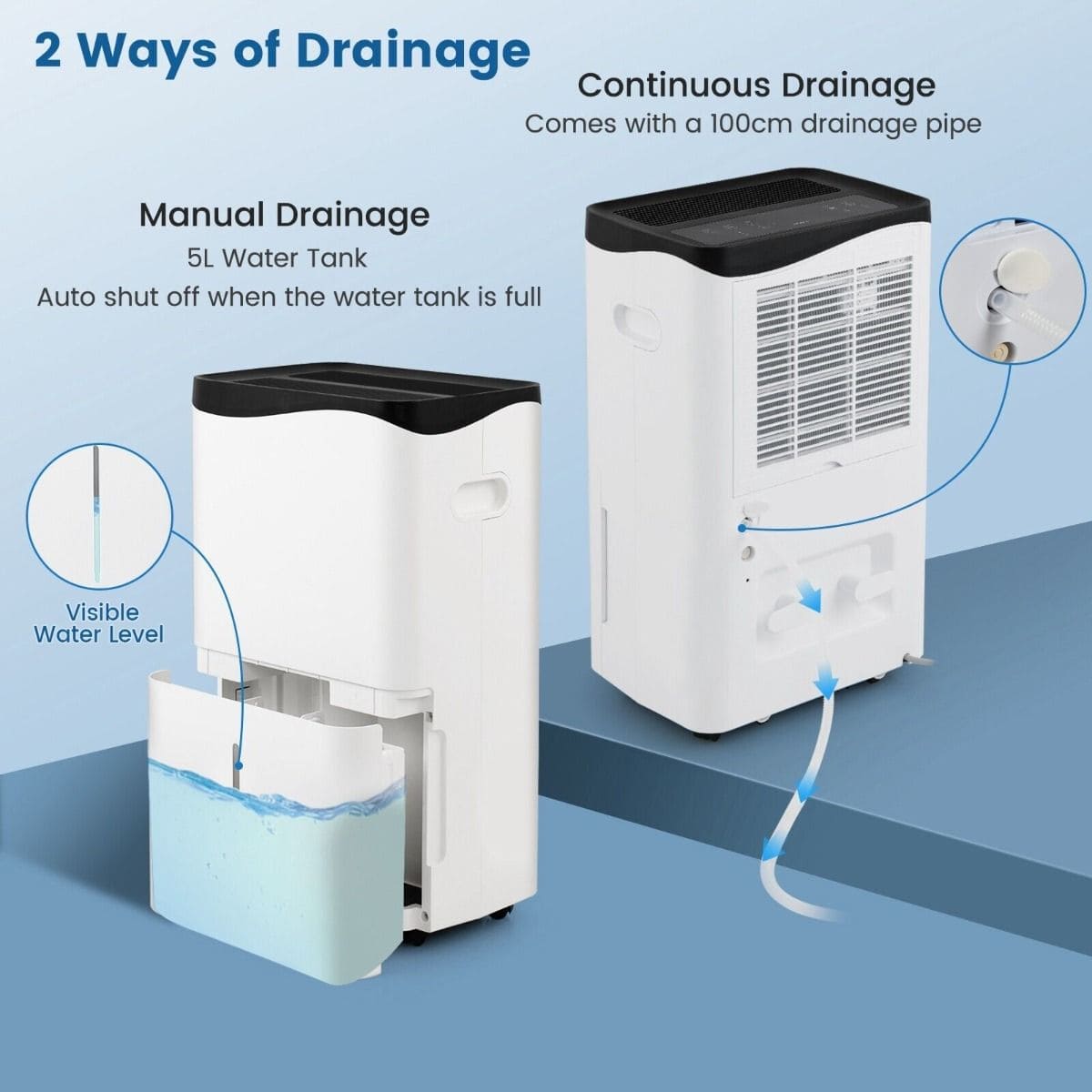 2 Ways of Drainage

Continuous Drainage
Comes with a 100cm drainage pipe

Manual Drainage
5L Water Tank
Auto shut off when the water tank is full

Visible Water Level